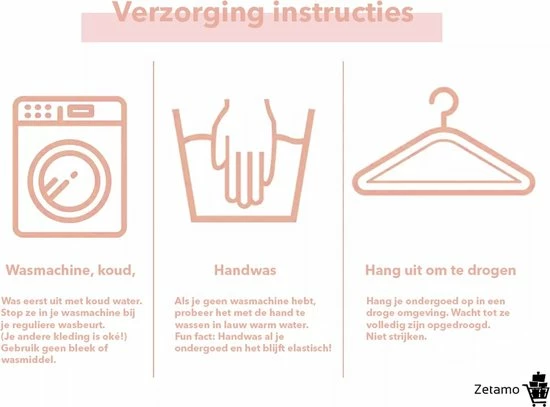 Verzorging instructies

Wasmachine, koud,

Was eerst uit met koud water. Stop ze in je wasmachine bij je reguliere wasbeurt. (Je andere kleding is oké!) Gebruik geen bleek of wasmiddel.

Handwas

Als je geen wasmachine hebt, probeer het met de hand te wassen in lauw warm water. Fun fact: Handwas al je ondergoed en het blijft elastisch!

Hang uit om te drogen

Hang je ondergoed op in een droge omgeving. Wacht tot ze volledig zijn opgedroogd. Niet strijken.

Zetamo