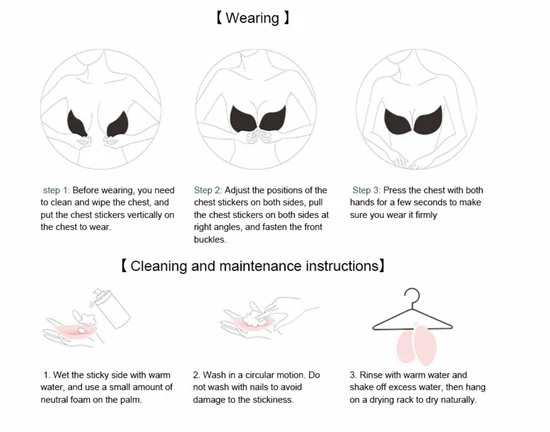 【 Wearing 】

step 1: Before wearing, you need to clean and wipe the chest, and put the chest stickers vertically on the chest to wear.

Step 2: Adjust the positions of the chest stickers on both sides, pull the chest stickers on both sides at right angles, and fasten the front buckles.

Step 3: Press the chest with both hands for a few seconds to make sure you wear it firmly

【 Cleaning and maintenance instructions】

1. Wet the sticky side with warm water, and use a small amount of neutral foam on the palm.

2. Wash in a circular motion. Do not wash with nails to avoid damage to the stickiness.

3. Rinse with warm water and shake off excess water, then hang on a drying rack to dry naturally.