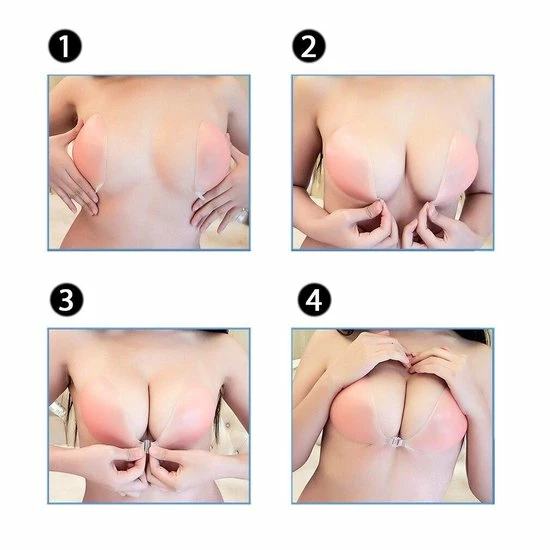 1

2

3

4