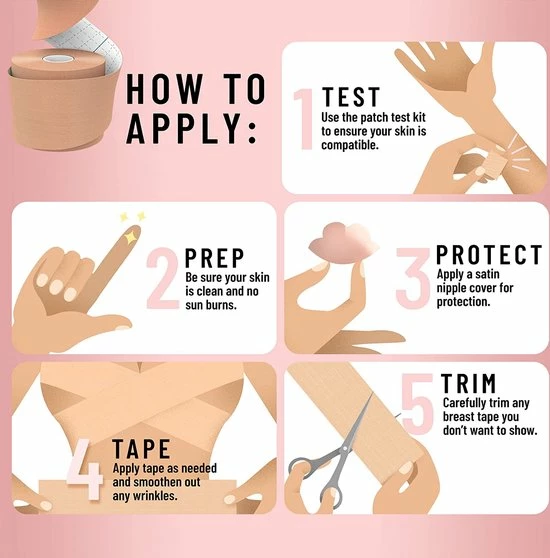 HOW TO APPLY:

1
TEST
Use the patch test kit to ensure your skin is compatible.

2
PREP
Be sure your skin is clean and no sun burns.

3
PROTECT
Apply a satin nipple cover for protection.

4
TAPE
Apply tape as needed and smoothen out any wrinkles.

5
TRIM
Carefully trim any breast tape you don't want to show.