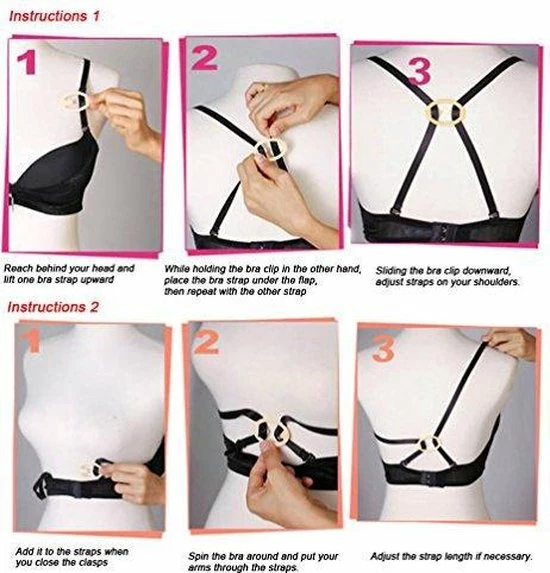 Instructions 1

1

2

3

Reach behind your head and lift one bra strap upward

While holding the bra clip in the other hand, place the bra strap under the flap, then repeat with the other strap

Sliding the bra clip downward, adjust straps on your shoulders.

Instructions 2

1

2

3

Add it to the straps when you close the clasps

Spin the bra around and put your arms through the straps.

Adjust the strap length if necessary.